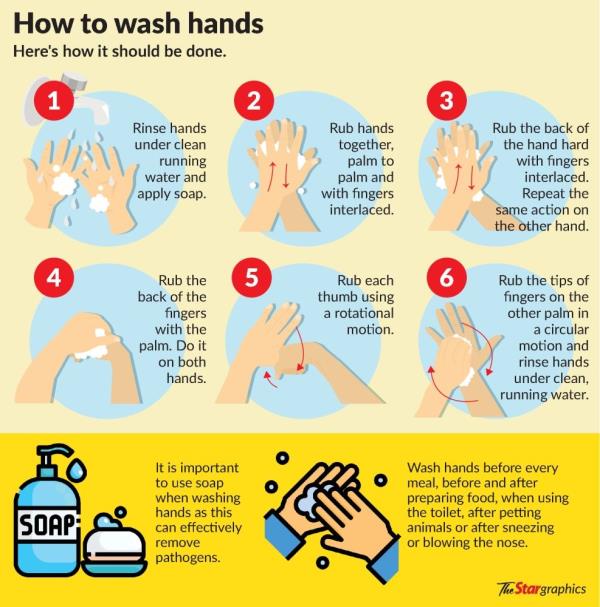 How to wash hands
Here's how it should be done.

1
Rinse hands under clean running water and apply soap.

2
Rub hands together, palm to palm and with fingers interlaced.

3
Rub the back of the hand hard with fingers interlaced. Repeat the same action on the other hand.

4
Rub the back of the fingers with the palm. Do it on both hands.

5
Rub each thumb using a rotational motion.

6
Rub the tips of fingers on the other palm in a circular motion and rinse hands under clean, running water.

SOAP

It is important to use soap when washing hands as this can effectively remove pathogens.

Wash hands before every meal, before and after preparing food, when using the toilet, after petting animals or after sneezing or blowing the nose.

The Stargraphics